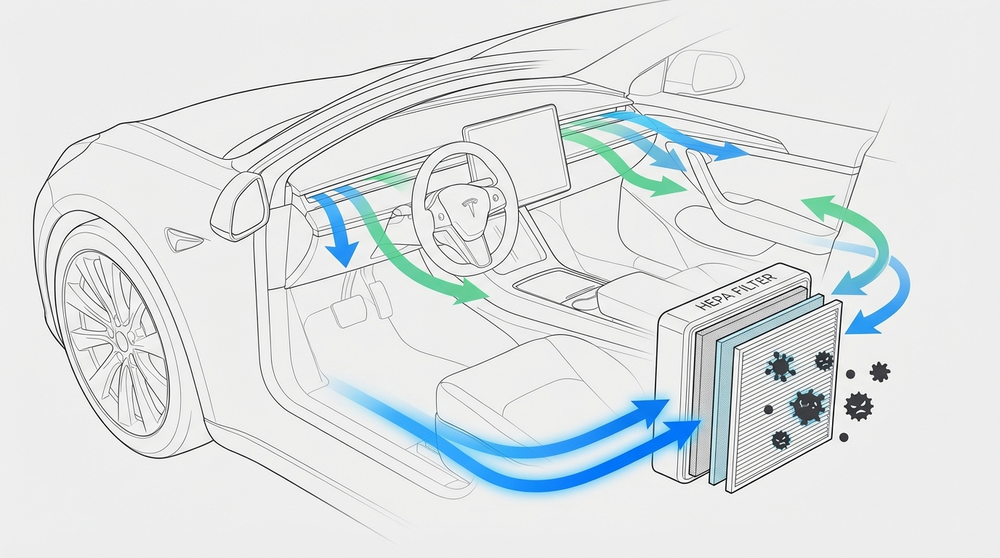 HEPA FILTER